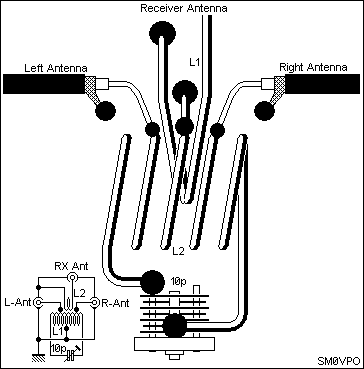 Receiver Antenna

L1

Left Antenna

Right Antenna

L2

RX Ant

L2

L-Ant

R-Ant

L1

10p

10p

SM0VPO